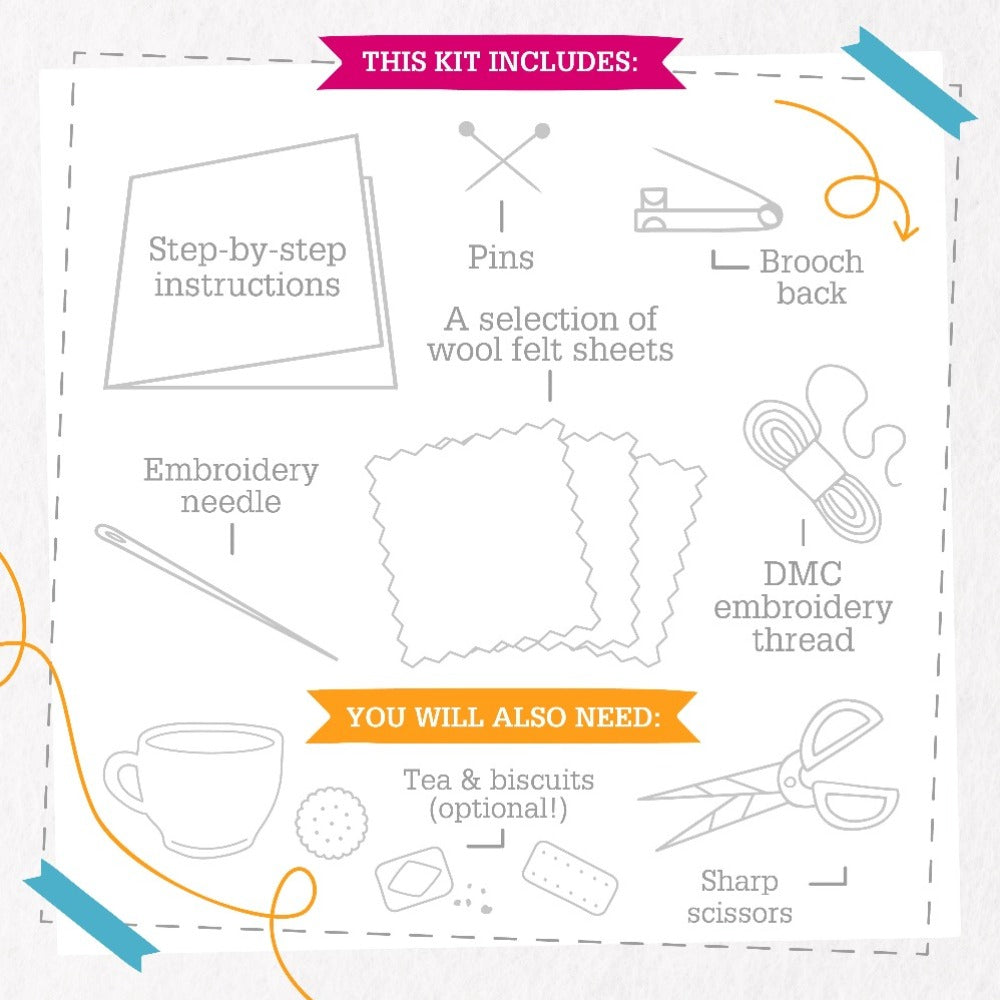 THIS KIT INCLUDES:

Step-by-step instructions

Pins

Brooch back

A selection of wool felt sheets

Embroidery needle

DMC embroidery thread

YOU WILL ALSO NEED:

Tea & biscuits (optional!)

Sharp scissors